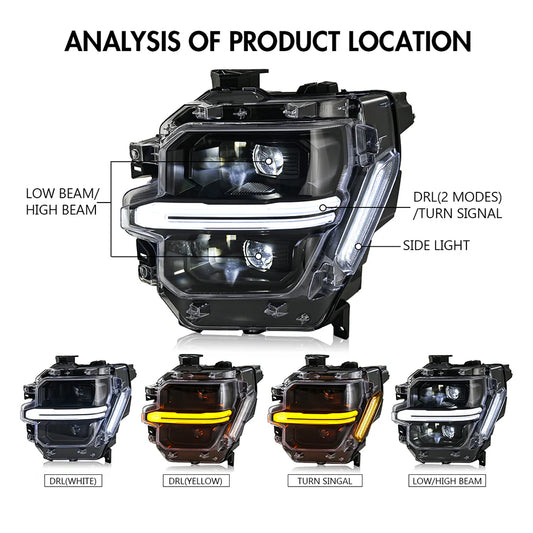 ANALYSIS OF PRODUCT LOCATION

LOW BEAM/
HIGH BEAM

DRL(2 MODES)
/TURN SIGNAL

SIDE LIGHT

DRL(WHITE)

DRL(YELLOW)

TURN SINGAL

LOW/HIGH BEAM