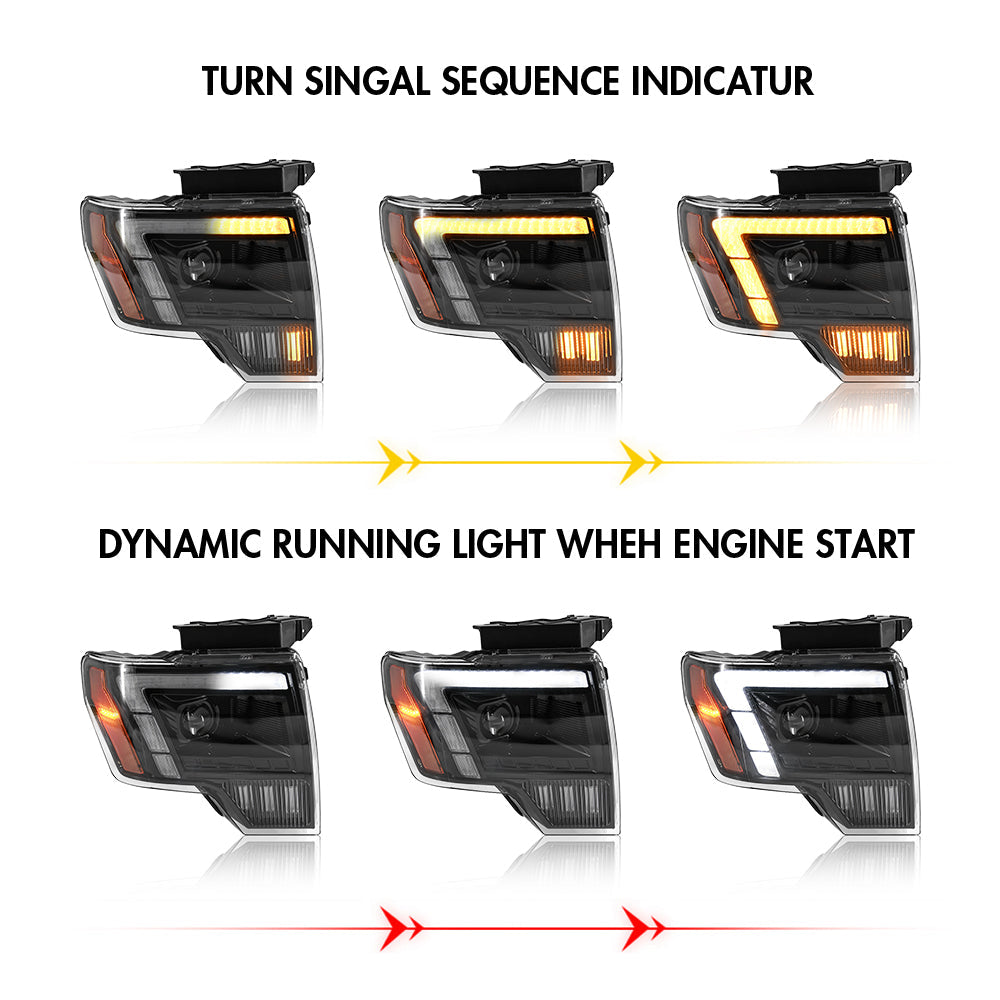 TURN SINGAL SEQUENCE INDICATUR

DYNAMIC RUNNING LIGHT WHEH ENGINE START