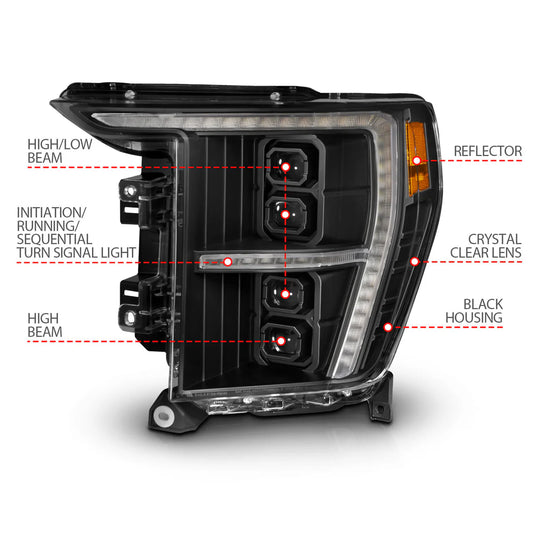 HIGH/LOW BEAM

INITIATION/ RUNNING/ SEQUENTIAL TURN SIGNAL LIGHT

HIGH BEAM

REFLECTOR

CRYSTAL CLEAR LENS

BLACK HOUSING