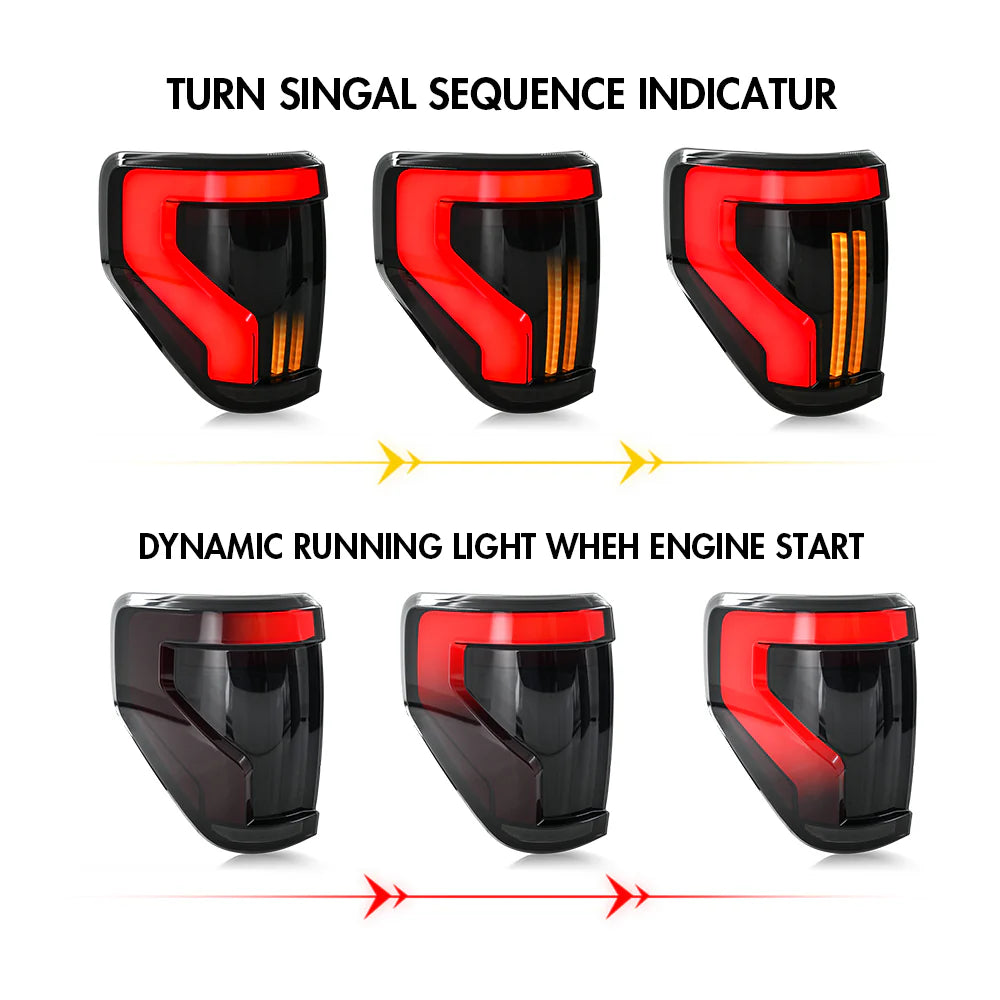 TURN SINGAL SEQUENCE INDICATUR

DYNAMIC RUNNING LIGHT WHEH ENGINE START